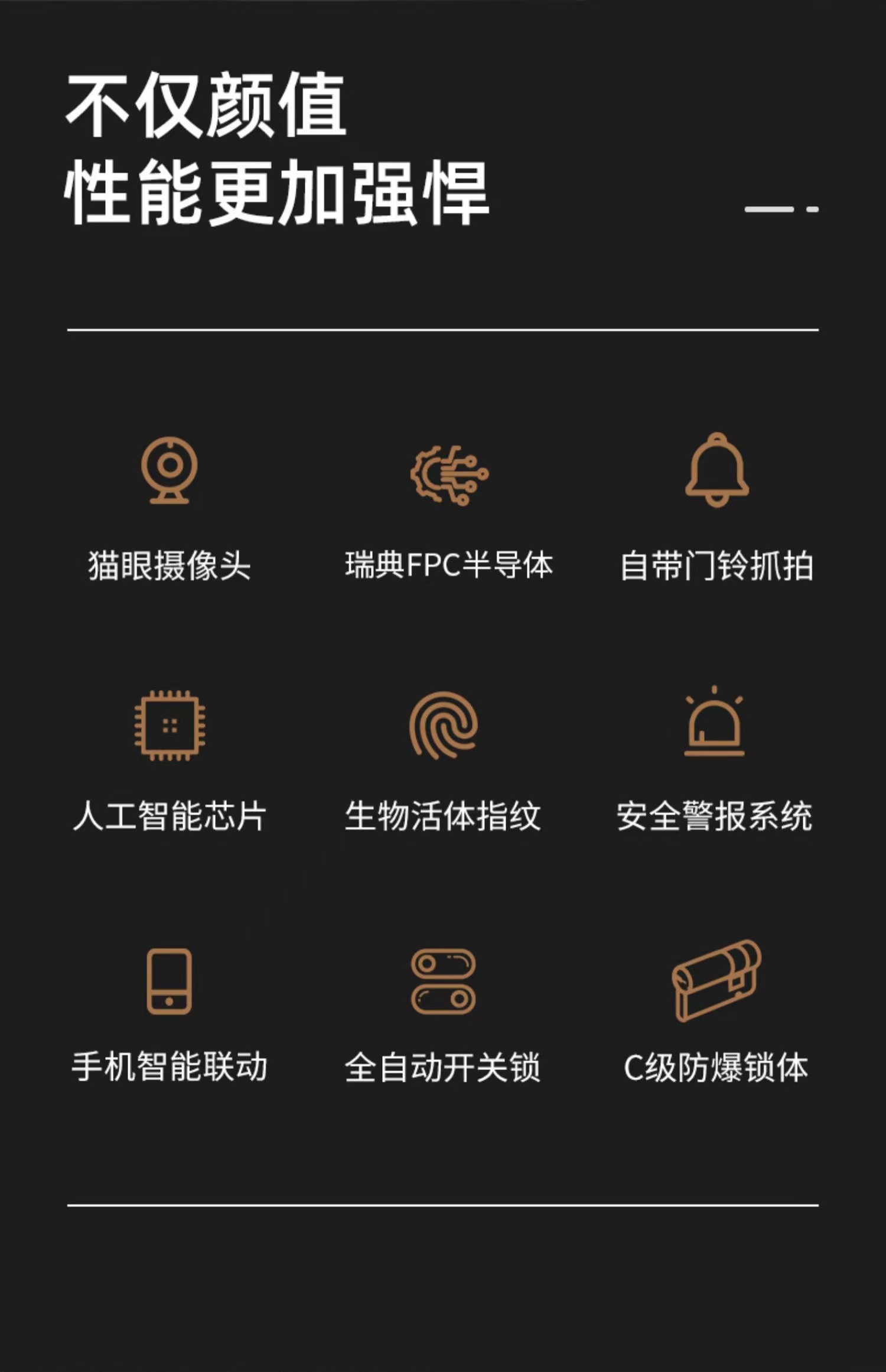 不仅颜值
性能更加强悍

猫眼摄像头

瑞典FPC半导体

自带门铃抓拍

人工智能芯片

生物活体指纹

安全警报系统

手机智能联动

全自动开关锁

C级防爆锁体